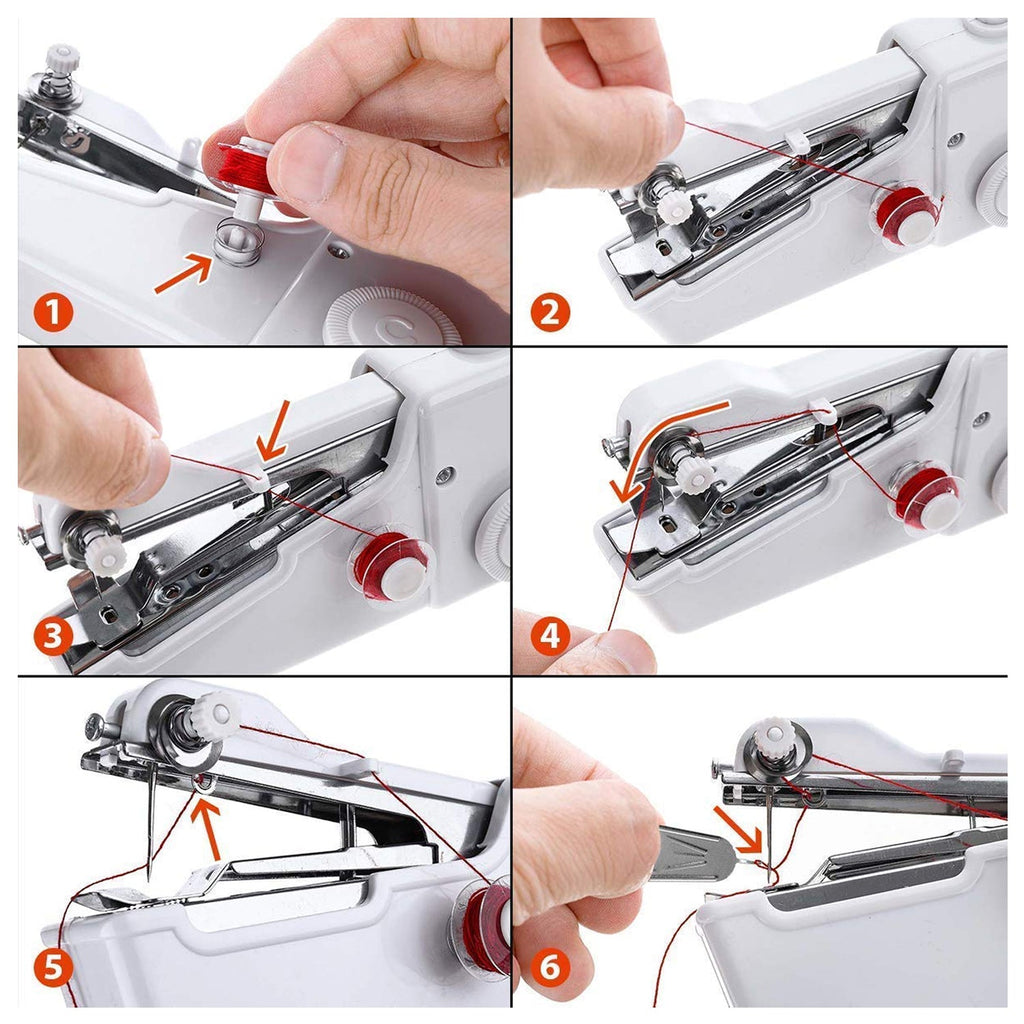 1

2

3

4

5

6